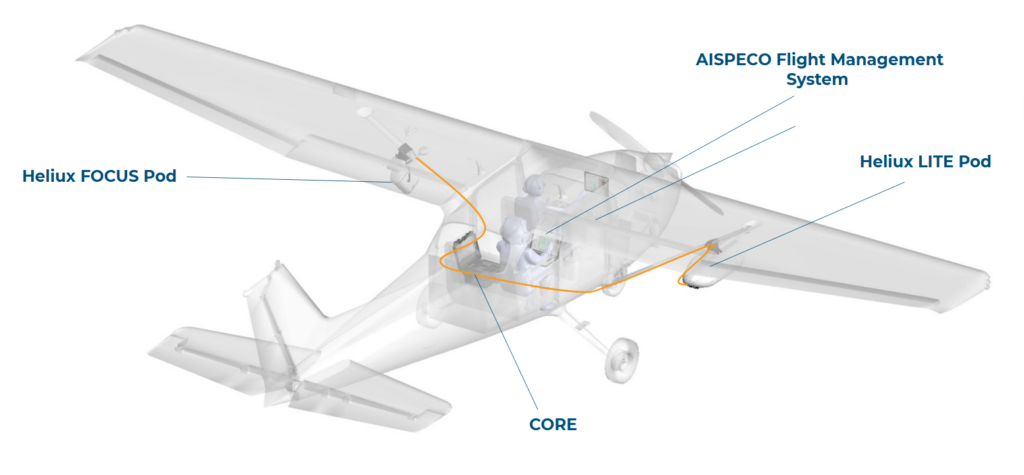 AISPECO Flight Management System

Heliux FOCUS Pod

Heliux LITE Pod

CORE